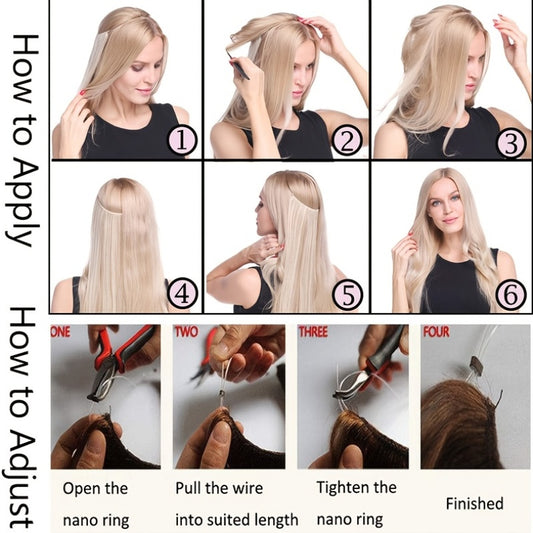 How to Apply

1
2
3
4
5
6

How to Adjust

ONE
Open the nano ring

TWO
Pull the wire into suited length

THREE
Tighten the nano ring

FOUR
Finished